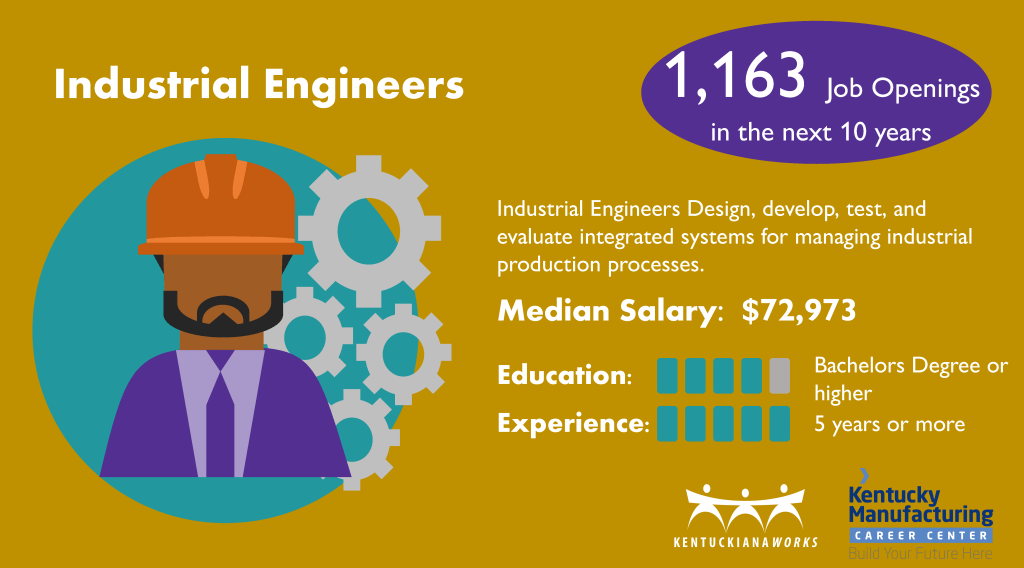 Industrial Engineers

1,163 Job Openings in the next 10 years

Industrial Engineers Design, develop, test, and evaluate integrated systems for managing industrial production processes.

Median Salary: $72,973

Education: Bachelors Degree or higher

Experience: 5 years or more

KENTUCKIANAWORKS

Kentucky Manufacturing CAREER CENTER Build Your Future Here