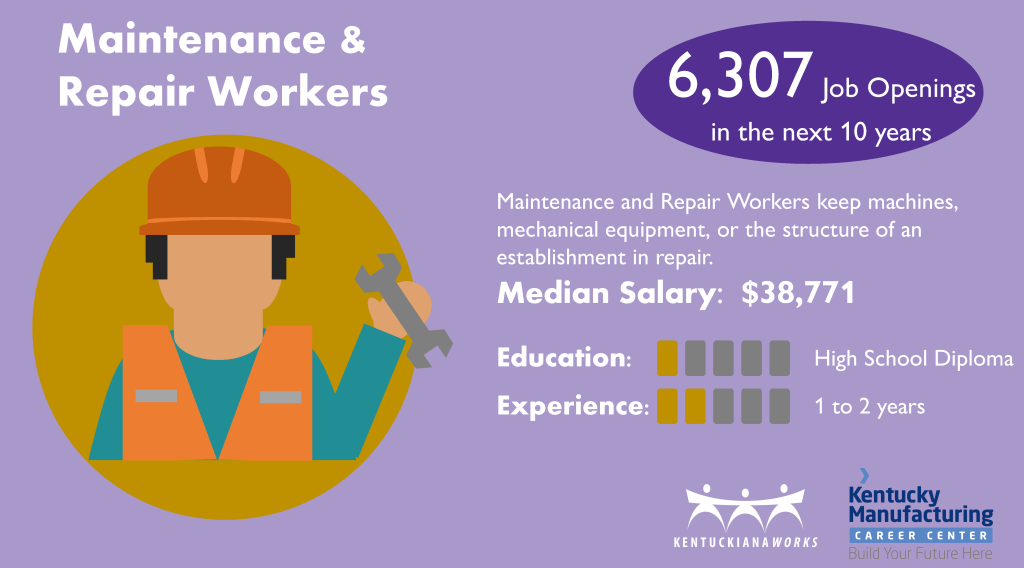 Maintenance & Repair Workers

6,307 Job Openings in the next 10 years

Maintenance and Repair Workers keep machines, mechanical equipment, or the structure of an establishment in repair.

Median Salary: $38,771

Education: High School Diploma

Experience: 1 to 2 years

KENTUCKIANAWORKS

Kentucky Manufacturing CAREER CENTER Build Your Future Here