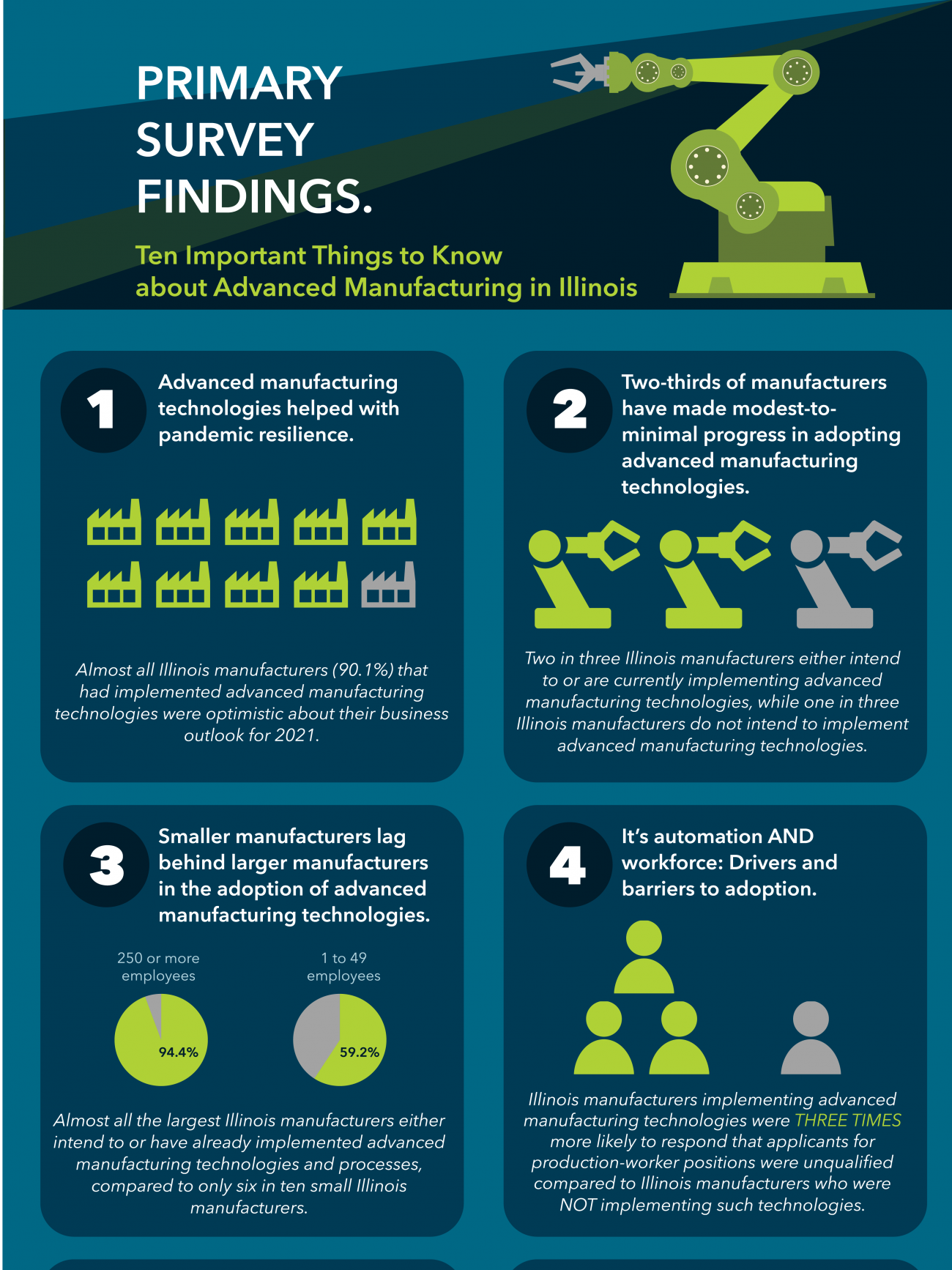 PRIMARY SURVEY FINDINGS.

Ten Important Things to Know about Advanced Manufacturing in Illinois

1

Advanced manufacturing technologies helped with pandemic resilience.

Almost all Illinois manufacturers (90.1%) that had implemented advanced manufacturing technologies were optimistic about their business outlook for 2021.

2

Two-thirds of manufacturers have made modest-to-minimal progress in adopting advanced manufacturing technologies.

Two in three Illinois manufacturers either intend to or are currently implementing advanced manufacturing technologies, while one in three Illinois manufacturers do not intend to implement advanced manufacturing technologies.

3

Smaller manufacturers lag behind larger manufacturers in the adoption of advanced manufacturing technologies.

250 or more employees

94.4%

1 to 49 employees

59.2%

Almost all the largest Illinois manufacturers either intend to or have already implemented advanced manufacturing technologies and processes, compared to only six in ten small Illinois manufacturers.

4

It's automation AND workforce: Drivers and barriers to adoption.

Illinois manufacturers implementing advanced manufacturing technologies were THREE TIMES more likely to respond that applicants for production-worker positions were unqualified compared to Illinois manufacturers who were NOT implementing such technologies.